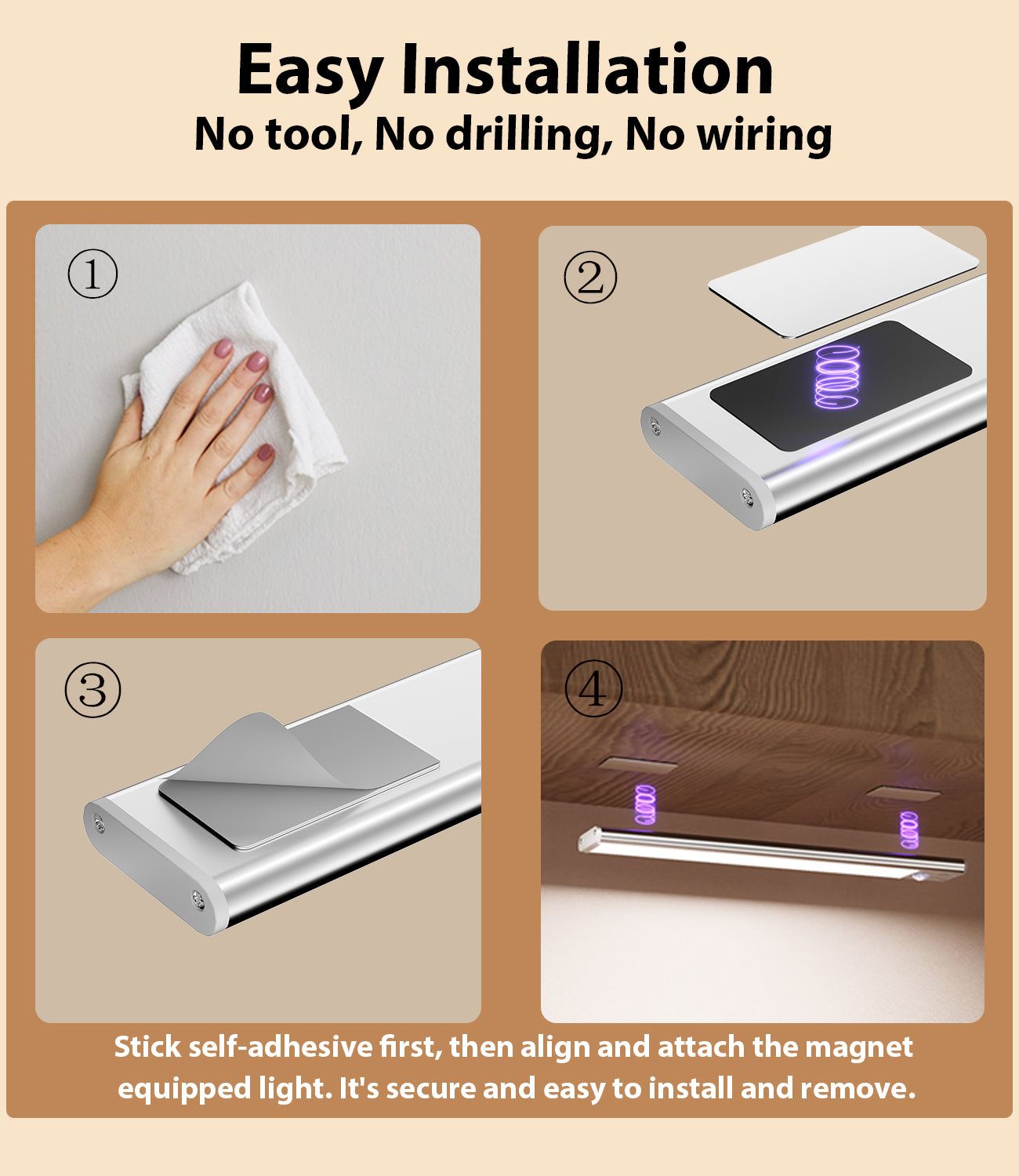 Easy Installation
No tool, No drilling, No wiring

①

②

③

④

Stick self-adhesive first, then align and attach the magnet equipped light. It's secure and easy to install and remove.