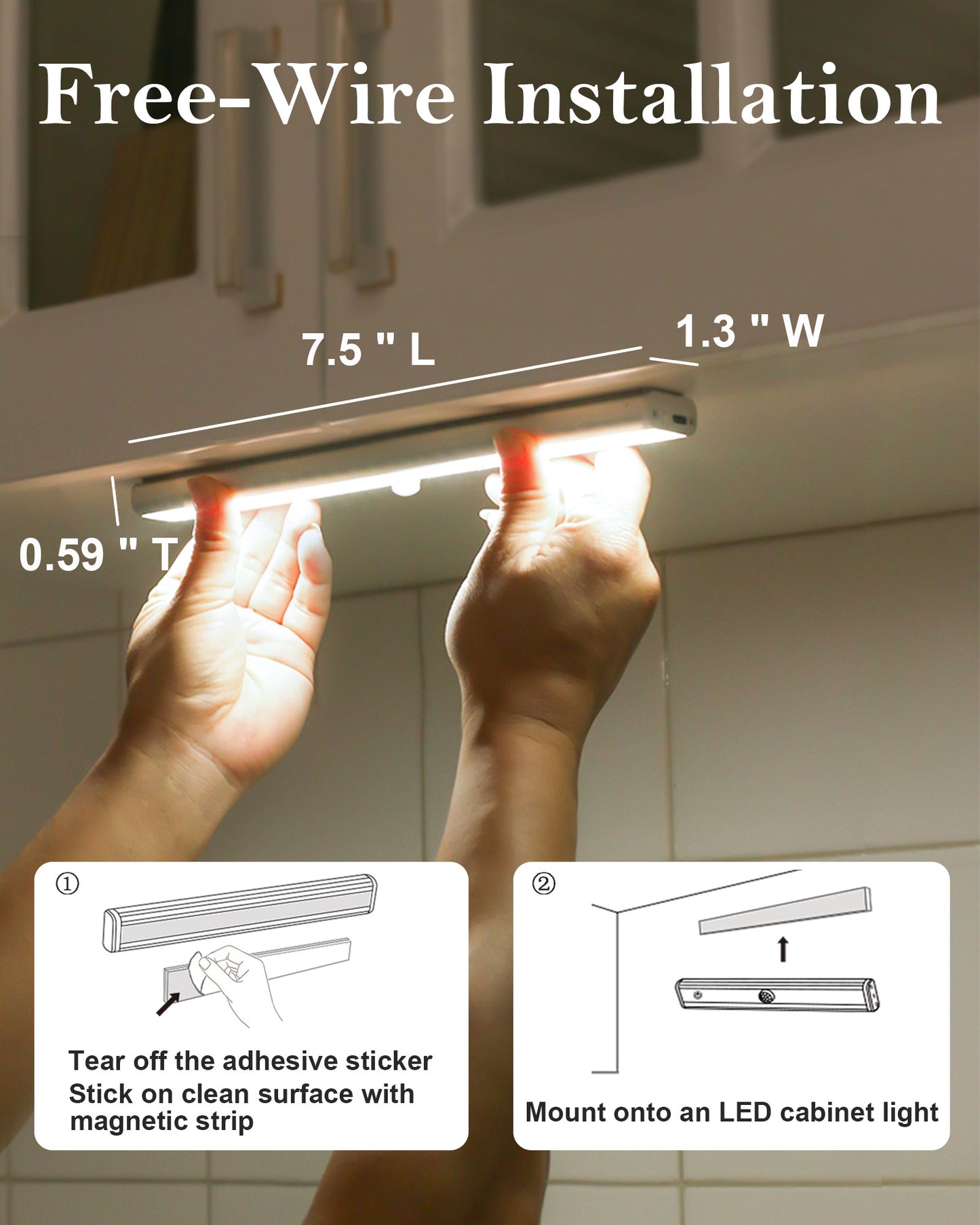 Free-Wire Installation

7.5 " L

1.3 " W

0.59 " T

①

Tear off the adhesive sticker
Stick on clean surface with magnetic strip

②

Mount onto an LED cabinet light